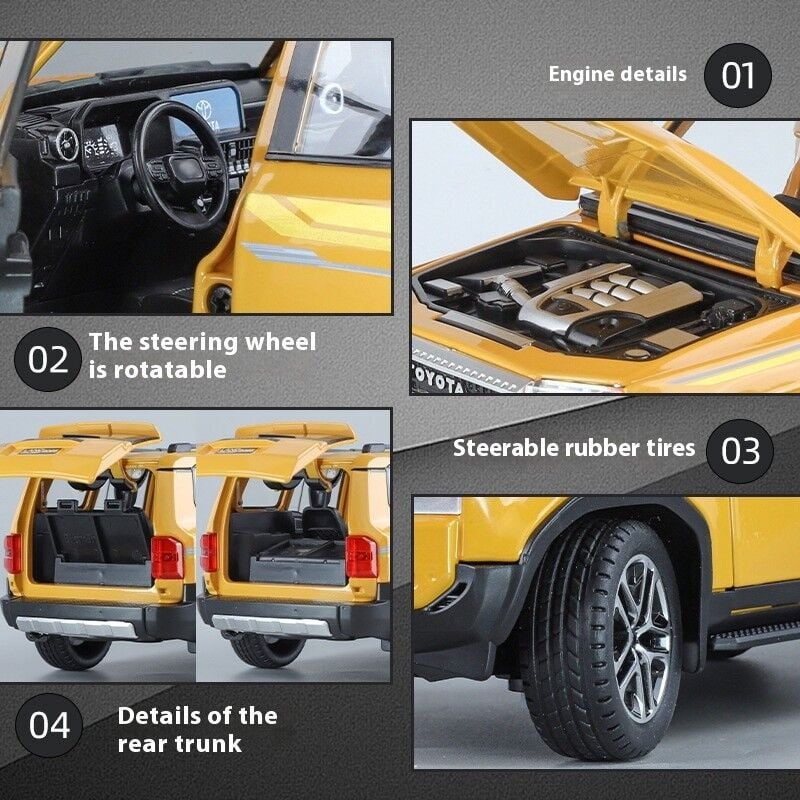 Engine details 01

02 The steering wheel is rotatable

TOYOTA

Steerable rubber tires 03

04 Details of the rear trunk