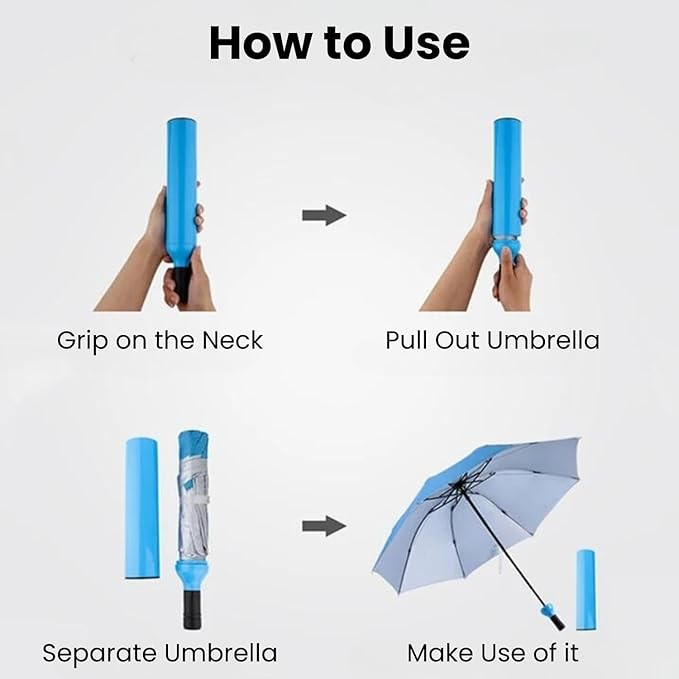 How to Use

Grip on the Neck

Pull Out Umbrella

Separate Umbrella

Make Use of it