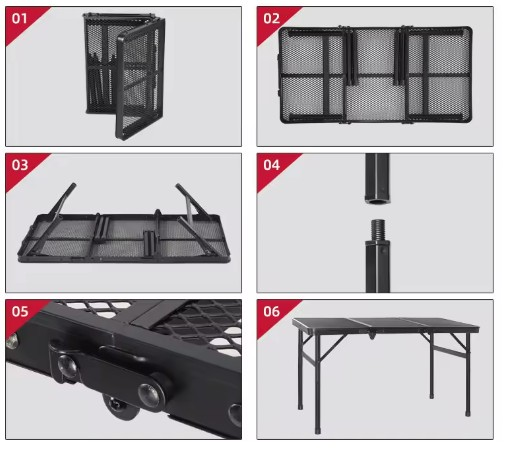 01

02

03

04

05

06