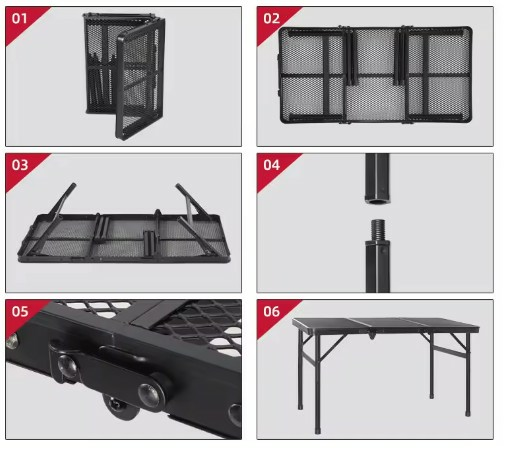 01

02

03

04

05

06