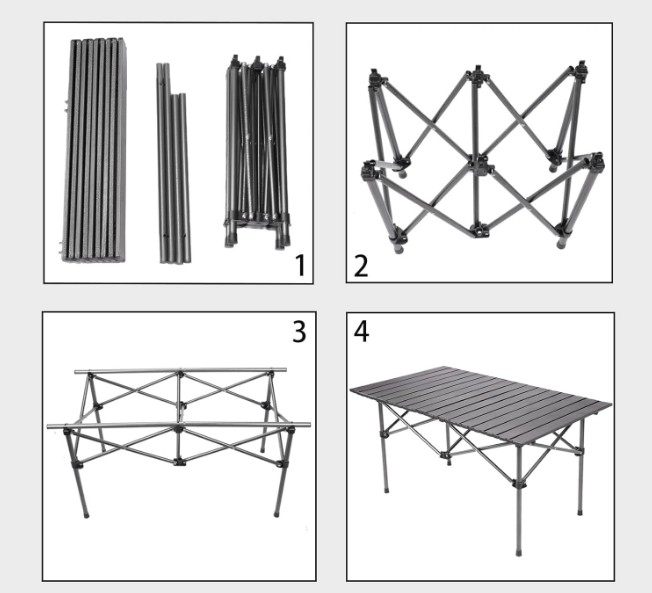 1
2
3
4