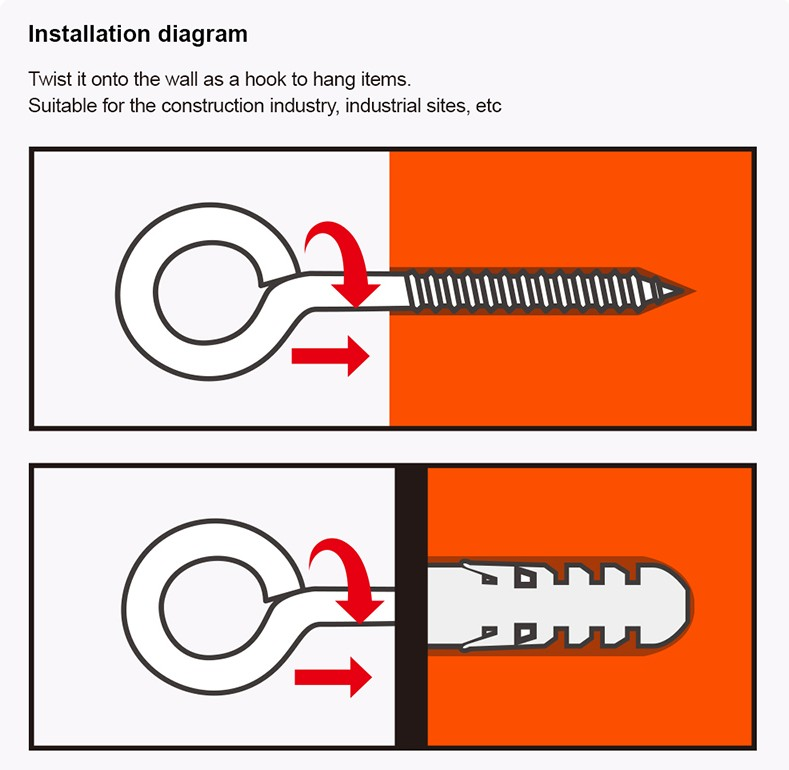 Installation diagram

Twist it onto the wall as a hook to hang items.
Suitable for the construction industry, industrial sites, etc