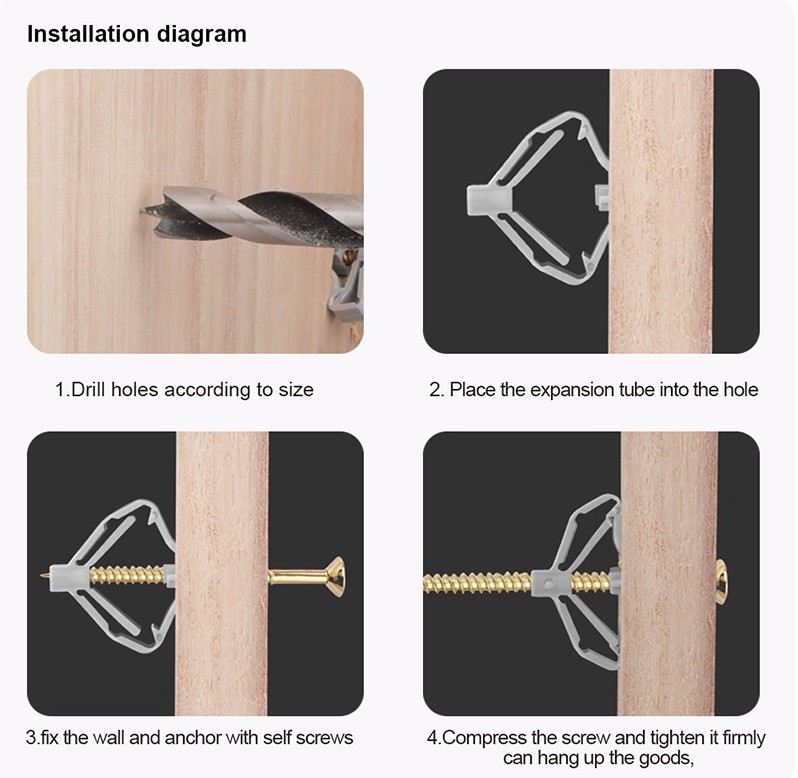 Installation diagram

1.Drill holes according to size

2. Place the expansion tube into the hole

3.fix the wall and anchor with self screws

4.Compress the screw and tighten it firmly can hang up the goods,