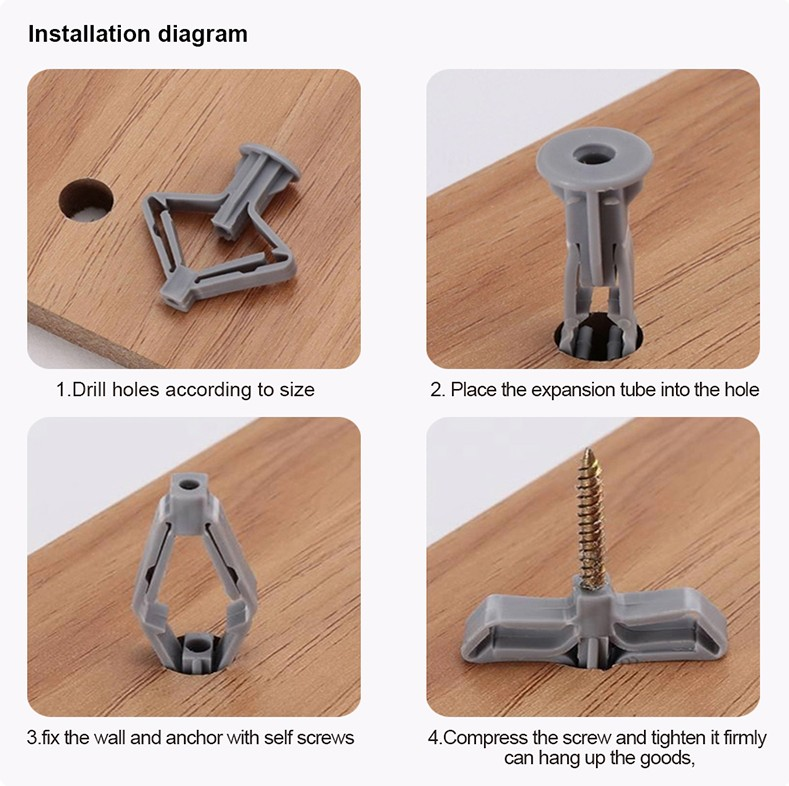 Installation diagram

1.Drill holes according to size

2. Place the expansion tube into the hole

3.fix the wall and anchor with self screws

4.Compress the screw and tighten it firmly can hang up the goods,