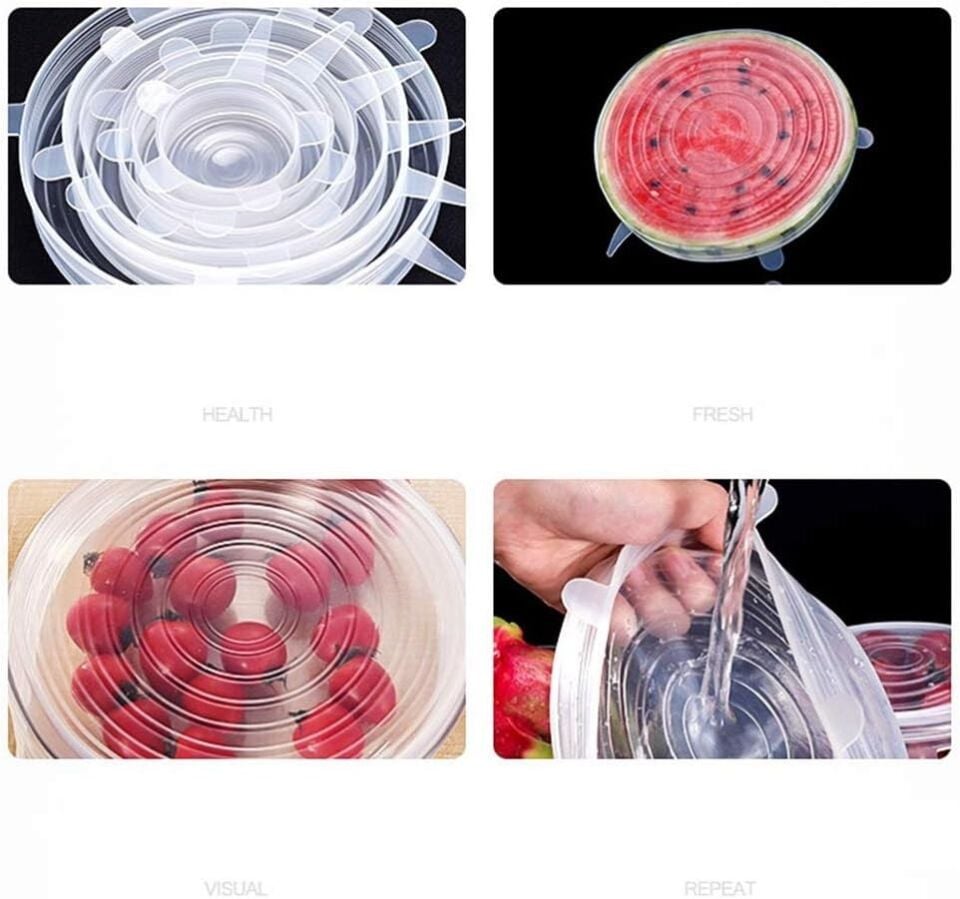 HEALTH

FRESH

VISUAL

REPEAT