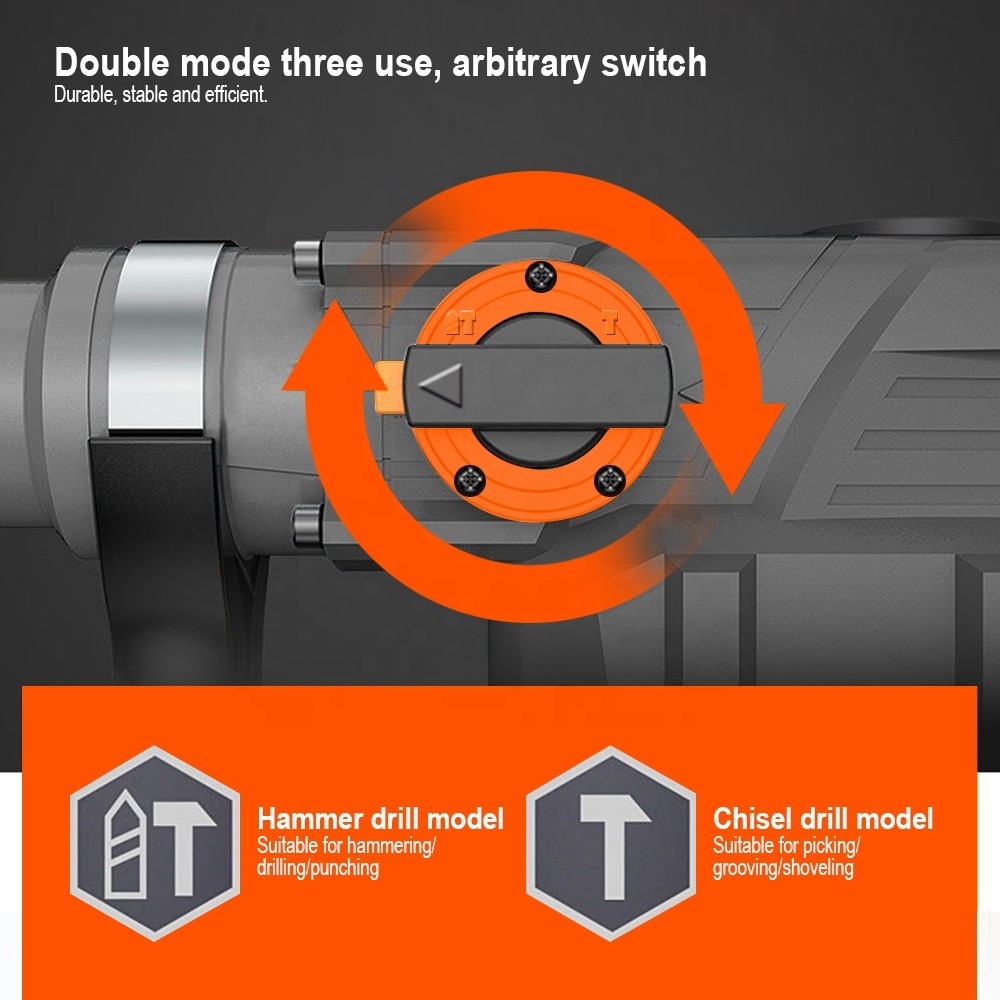 Double mode three use, arbitrary switch
Durable, stable and efficient.

Hammer drill model
Suitable for hammering/ drilling/punching

Chisel drill model
Suitable for picking/ grooving/shoveling